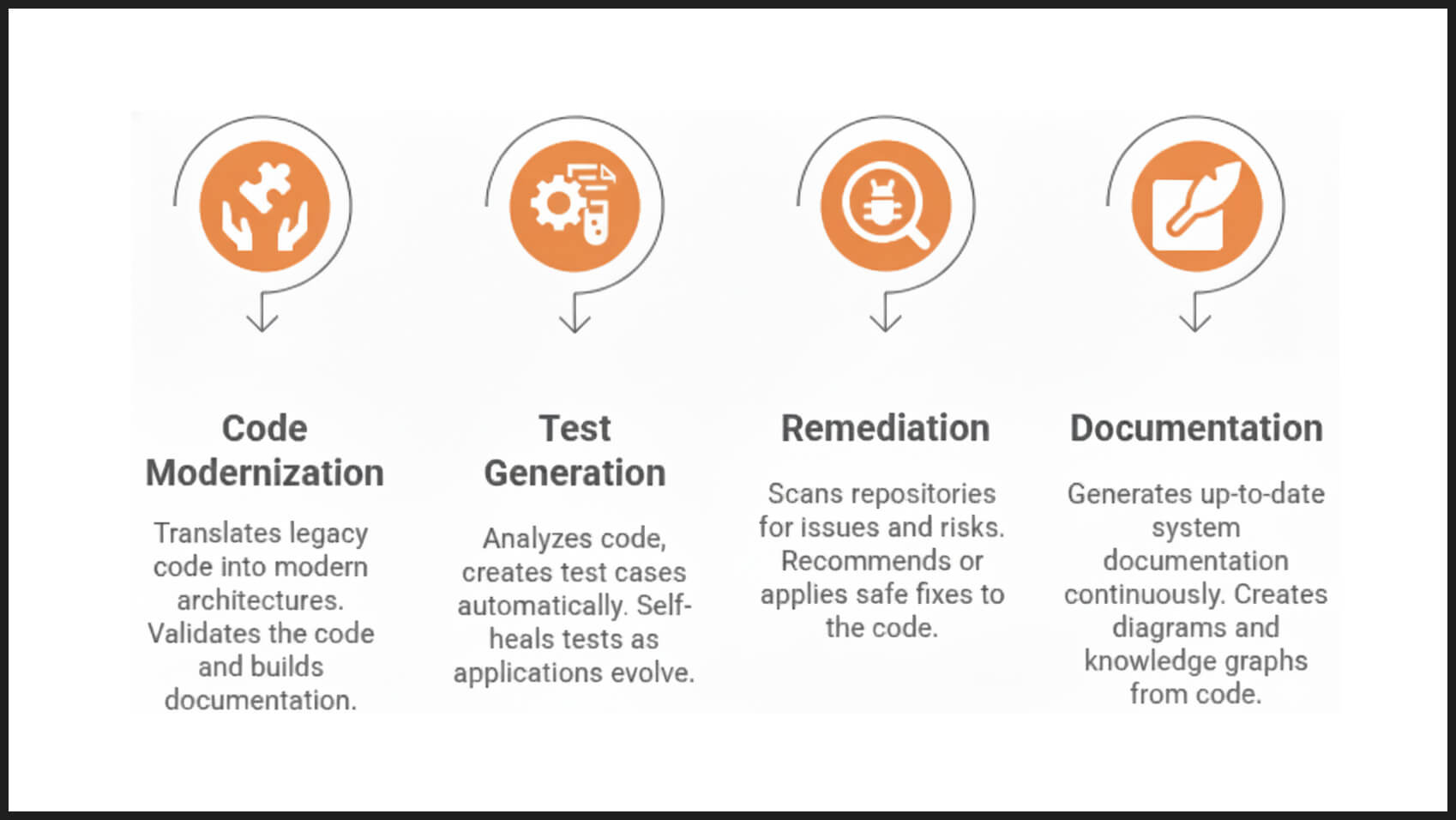 Code Modernization

Translates legacy code into modern architectures. Validates the code and builds documentation.

Test Generation

Analyzes code, creates test cases automatically. Self-heals tests as applications evolve.

Remediation

Scans repositories for issues and risks. Recommends or applies safe fixes to the code.

Documentation

Generates up-to-date system documentation continuously. Creates diagrams and knowledge graphs from code.